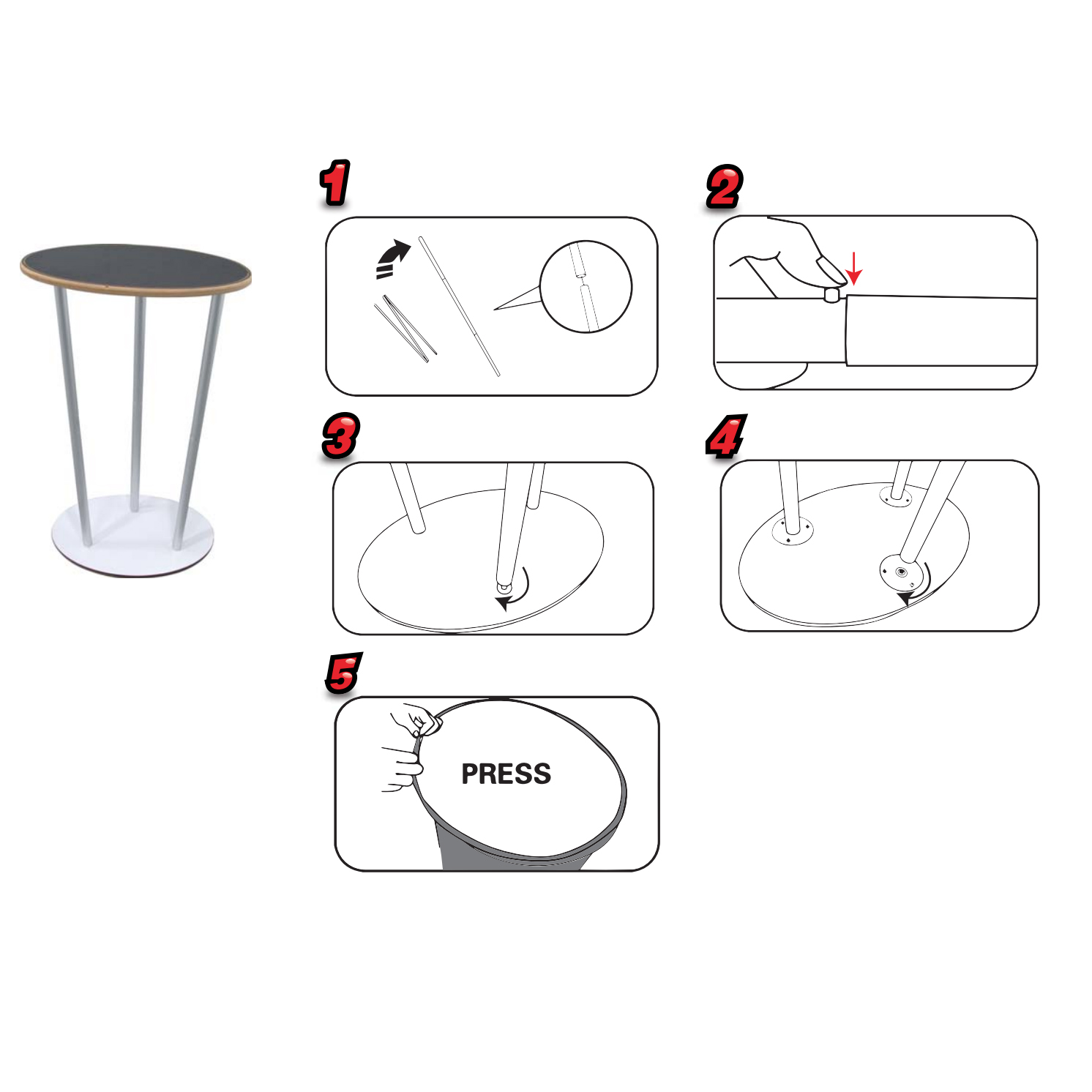 1

2

3

4

5

PRESS